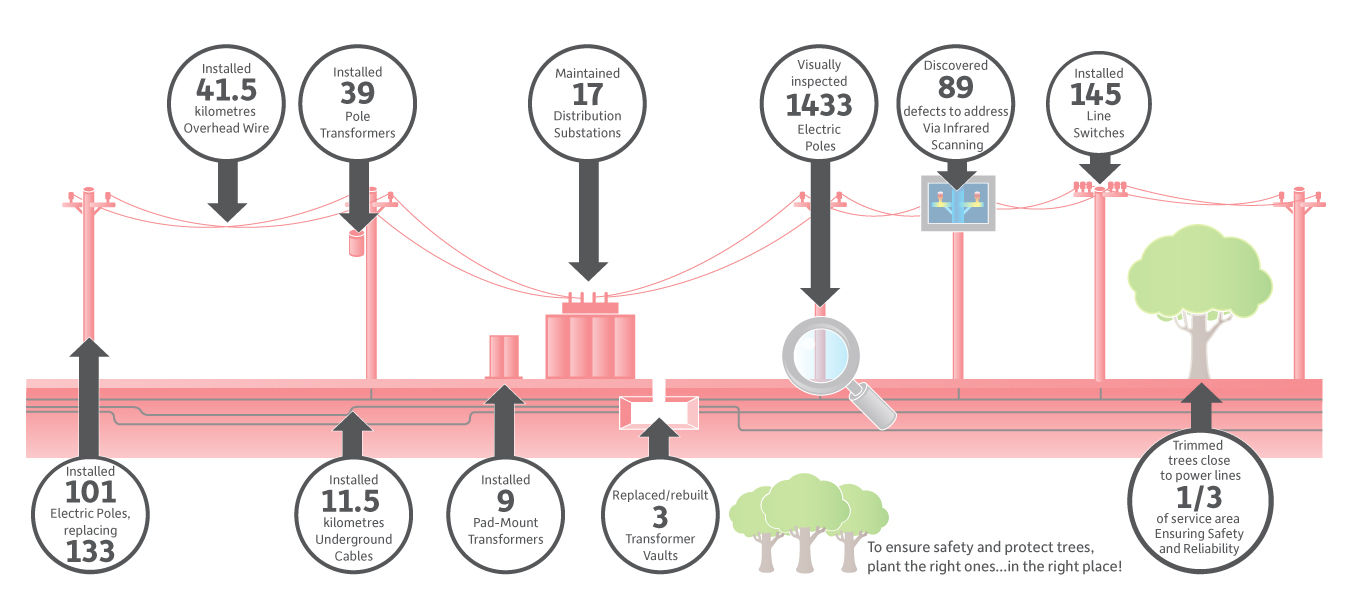 Installed
41.5
kilometres
Overhead Wire

Installed
39
Pole
Transformers

Maintained
17
Distribution
Substations

Visually
inspected
1433
Electric
Poles

Discovered
89
defects to address
Via Infrared
Scanning

Installed
145
Line
Switches

Installed
101
Electric Poles,
replacing
133

Installed
11.5
kilometres
Underground
Cables

Installed
9
Pad-Mount
Transformers

Replaced/rebuilt
3
Transformer
Vaults

To ensure safety and protect trees, plant the right ones...in the right place!

Trimmed
trees close
to power lines
1/3
of service area
Ensuring Safety
and Reliability