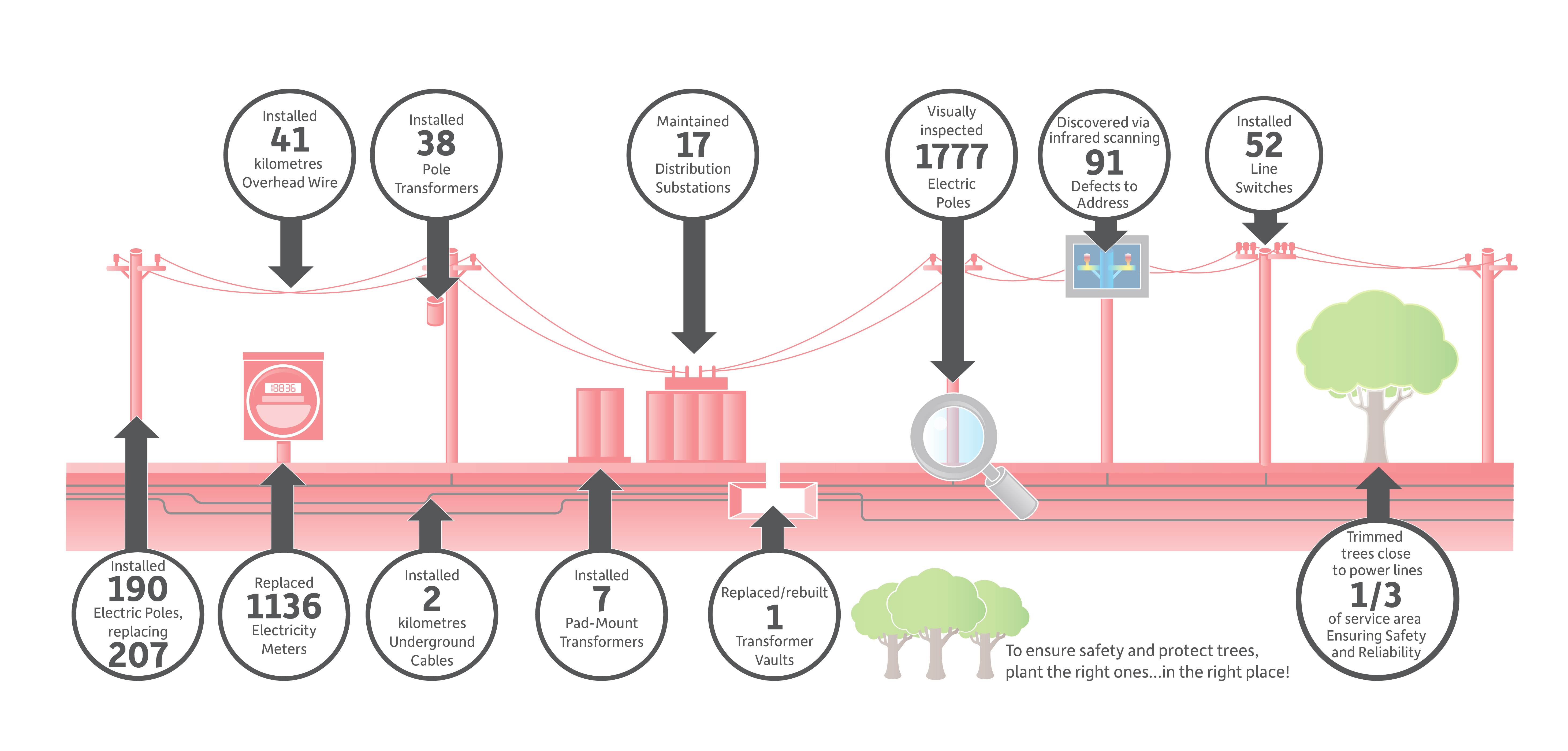 Installed
41
kilometres
Overhead Wire

Installed
38
Pole
Transformers

Maintained
17
Distribution
Substations

Visually
inspected
1777
Electric
Poles

Discovered via
infrared scanning
91
Defects to
Address

Installed
52
Line
Switches

18836

Installed
190
Electric Poles,
replacing
207

Replaced
1136
Electricity
Meters

Installed
2
kilometres
Underground
Cables

Installed
7
Pad-Mount
Transformers

Replaced/rebuilt
1
Transformer
Vaults

To ensure safety and protect trees,
plant the right ones...in the right place!

Trimmed
trees close
to power lines
1/3
of service area
Ensuring Safety
and Reliability