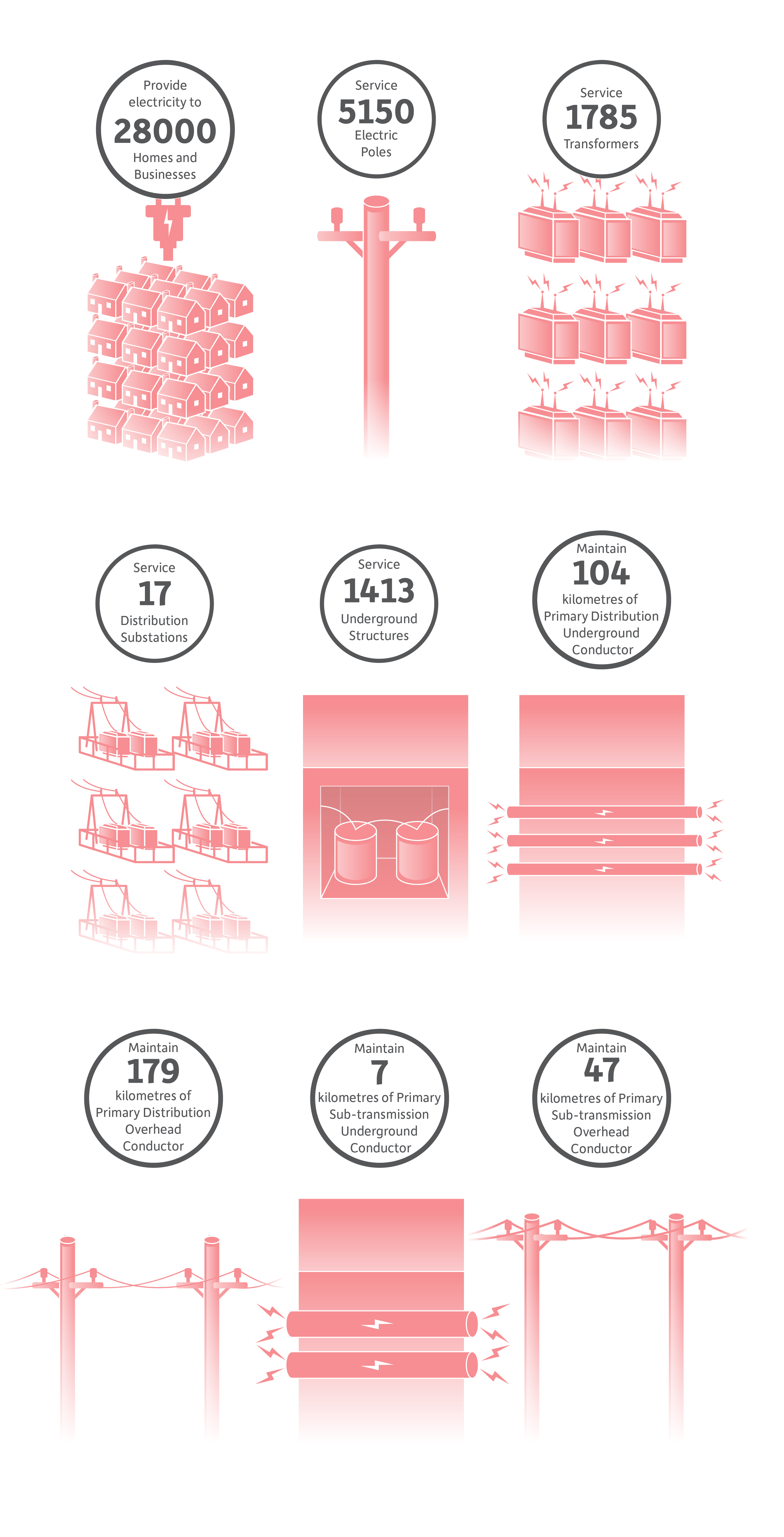 Provide electricity to
28000
Homes and Businesses

Service
5150
Electric Poles

Service
1785
Transformers

Service
17
Distribution Substations

Service
1413
Underground Structures

Maintain
104
kilometres of Primary Distribution Underground Conductor

Maintain
179
kilometres of Primary Distribution Overhead Conductor

Maintain
7
kilometres of Primary Sub-transmission Underground Conductor

Maintain
47
kilometres of Primary Sub-transmission Overhead Conductor